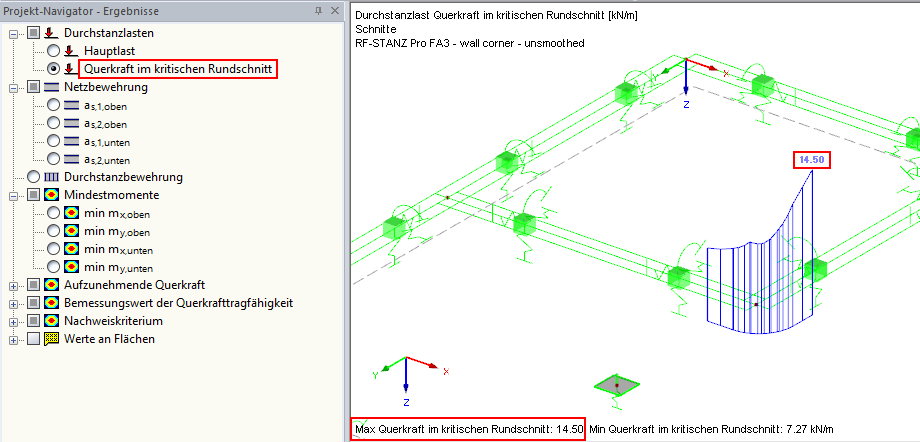 Projekt-Navigator - Ergebnisse

Durchstanzlasten
Hauptlast
Querkraft im kritischen Rundschnitt
Netzbewehrung
$a_{s,1,oben}$
$a_{s,2,oben}$
$a_{s,1,unten}$
$a_{s,2,unten}$
Durchstanzbewehrung
Mindestmomente
min $m_{x,oben}$
min $m_{y,oben}$
min $m_{x,unten}$
min $m_{y,unten}$
Aufzunehmende Querkraft
Bemessungswert der Querkrafttragfähigkeit
Nachweiskriterium
Werte an Flächen

Durchstanzlast Querkraft im kritischen Rundschnitt [kN/m]
Schnitte
RF-STANZ Pro FA3 - wall corner - unsmoothed

X
Z
14.50
Y
X
Z

Max Querkraft im kritischen Rundschnitt: 14.50 Min Querkraft im kritischen Rundschnitt: 7.27 kN/m