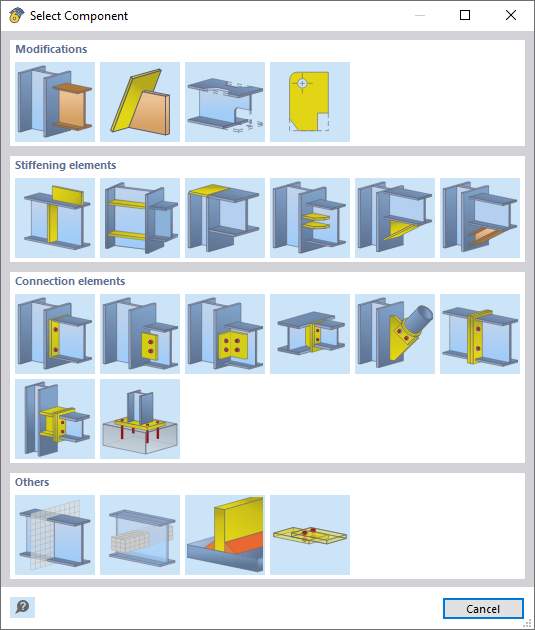 Select Component

Modifications

Stiffening elements

Connection elements

Others

Cancel