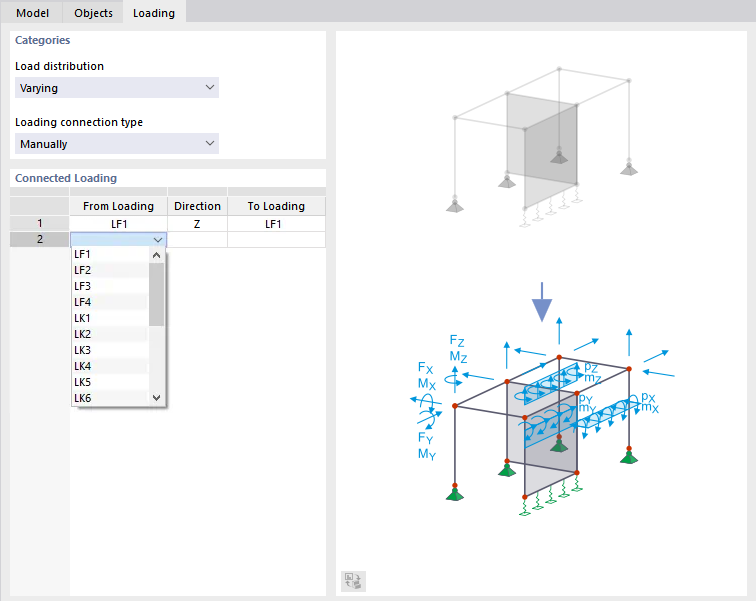 Model Objects Loading

Categories

Load distribution

Varying

Loading connection type

Manually

Connected Loading

| | From Loading | Direction | To Loading |
|---|---|---|---|
| 1 | LF1 | Z | LF1 |
| 2 | | | |

LF1
LF2
LF3
LF4
LK1
LK2
LK3
LK4
LK5
LK6

$F_Z$
$M_Z$
$F_X$
$M_X$
$F_Y$
$M_Y$
$p_Z$
$m_Z$
$p_Y$
$m_Y$
$p_X$
$m_X$