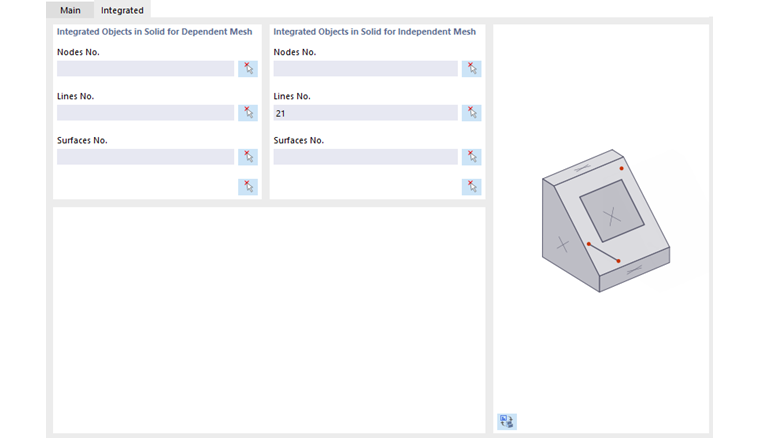 Main Integrated

Integrated Objects in Solid for Dependent Mesh

Nodes No.

Lines No.

Surfaces No.

Integrated Objects in Solid for Independent Mesh

Nodes No.

Lines No.

21

Surfaces No.